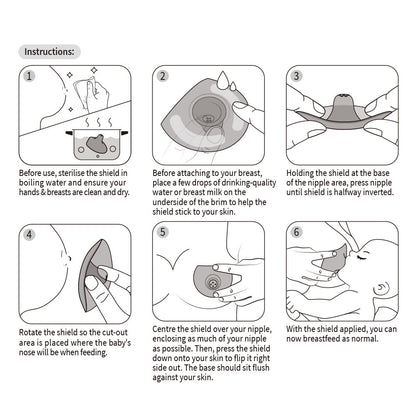 Instructions:

1

Before use, sterilise the shield in boiling water and ensure your hands & breasts are clean and dry.

2

Before attaching to your breast, place a few drops of drinking-quality water or breast milk on the underside of the brim to help the shield stick to your skin.

3

Holding the shield at the base of the nipple area, press nipple until shield is halfway inverted.

4

Rotate the shield so the cut-out area is placed where the baby's nose will be when feeding.

5

Centre the shield over your nipple, enclosing as much of your nipple as possible. Then, press the shield down onto your skin to flip it right side out. The base should sit flush against your skin.

6

With the shield applied, you can now breastfeed as normal.